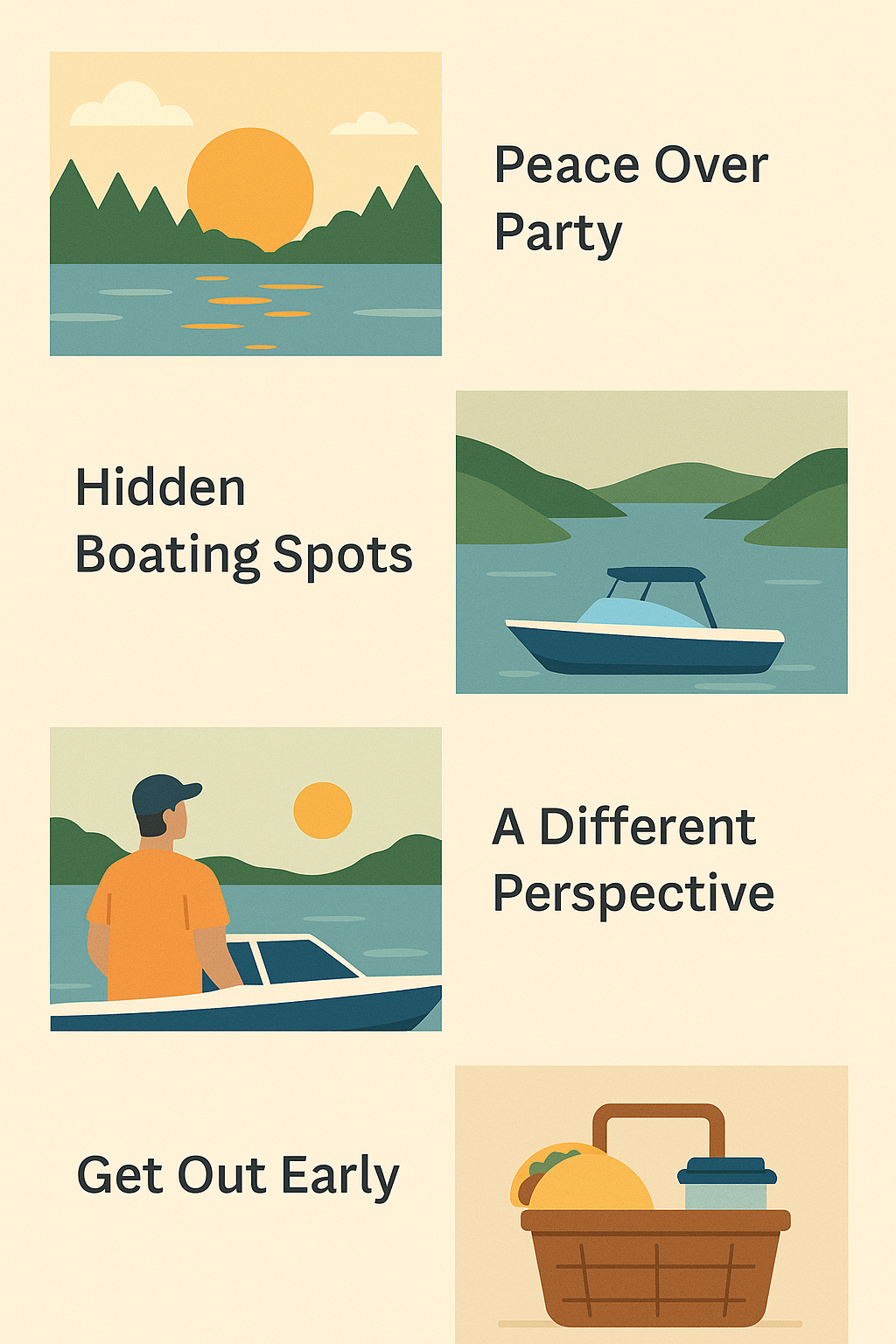 Peace Over Party

Hidden Boating Spots

A Different Perspective

Get Out Early